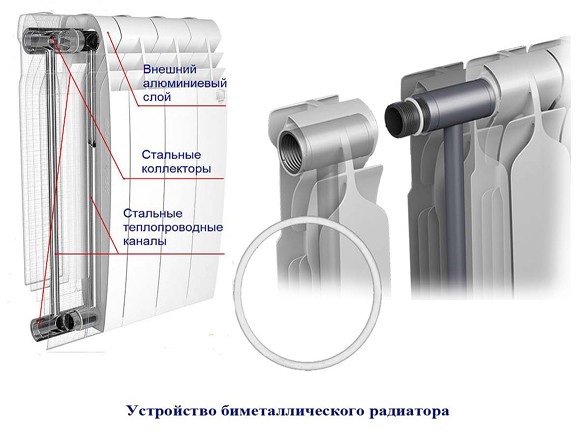 Внешний алюминиевый слой

Стальные коллекторы

Стальные теплопроводные каналы

Устройство биметаллического радиатора