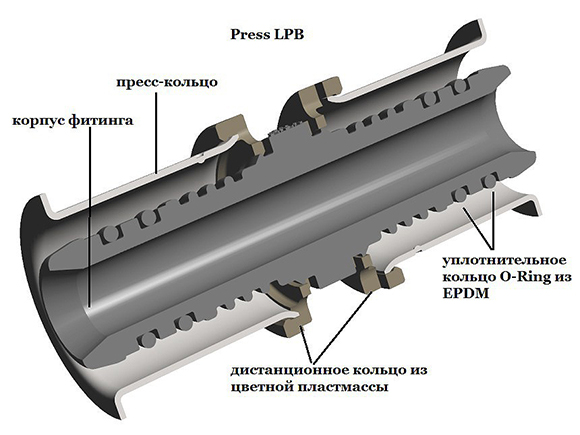 Press LPB

пресс-кольцо

корпус фитинга

уплотнительное кольцо O-Ring из EPDM

дистанционное кольцо из цветной пластмассы