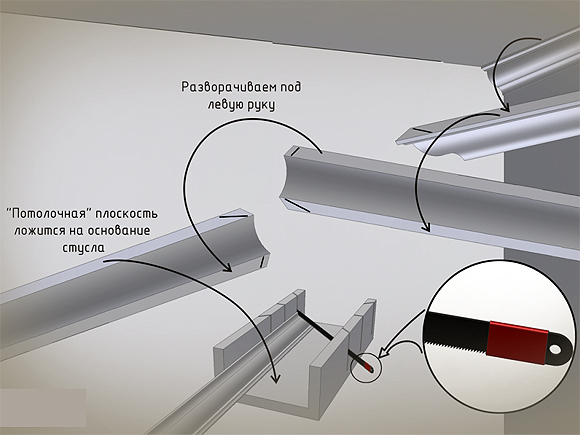 Разворачиваем под левую руку

"Потолочная" плоскость ложится на основание стусла