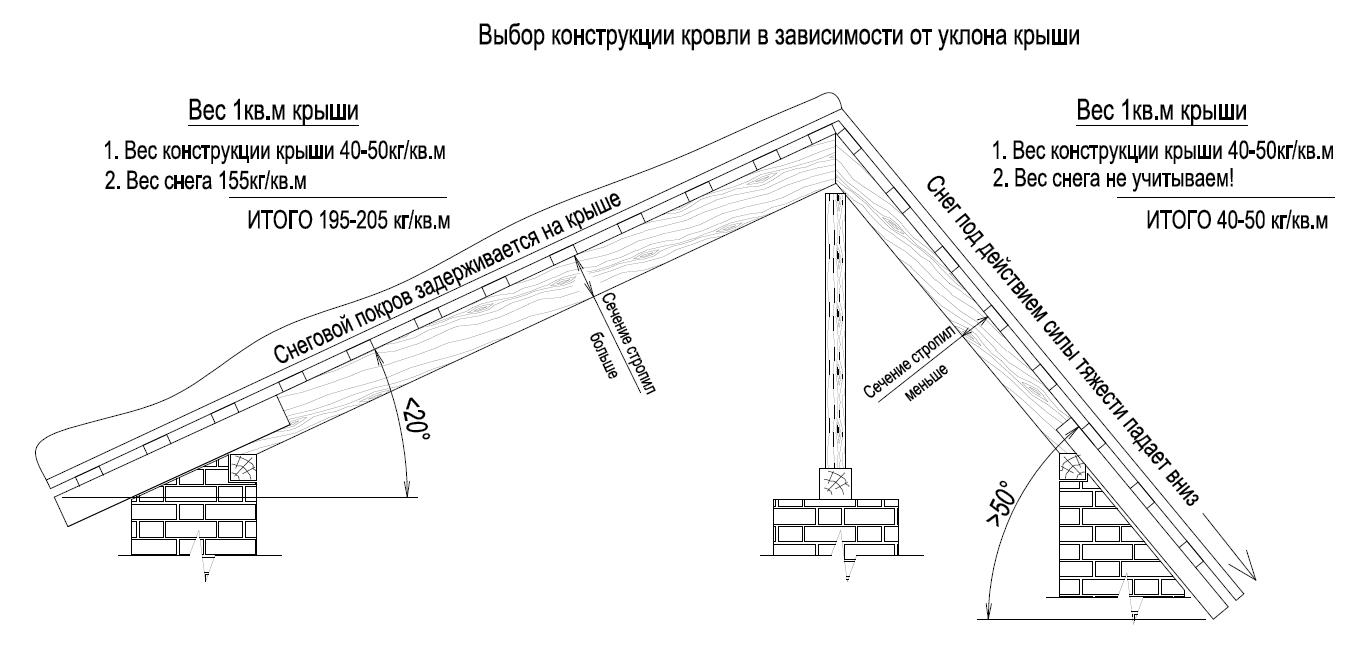 Выбор конструкции кровли в зависимости от уклона крыши

Вес 1кв.м крыши

1. Вес конструкции крыши 40-50кг/кв.м
2. Вес снега 155кг/кв.м

ИТОГО 195-205 кг/кв.м

Снеговой покров задерживается на крыше

Сечение стропил больше

<20°

Вес 1кв.м крыши

1. Вес конструкции крыши 40-50кг/кв.м
2. Вес снега не учитываем!

ИТОГО 40-50 кг/кв.м

Снег под действием силы тяжести падает вниз

Сечение стропил меньше

>50°