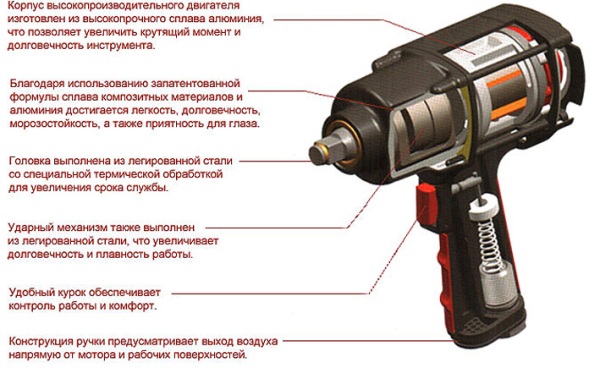 Корпус высокопроизводительного двигателя изготовлен из высокопрочного сплава алюминия, что позволяет увеличить крутящий момент и долговечность инструмента.

Благодаря использованию запатентованной формулы сплава композитных материалов и алюминия достигается легкость, долговечность, морозостойкость, а также приятность для глаза.

Головка выполнена из легированной стали со специальной термической обработкой для увеличения срока службы.

Ударный механизм также выполнен из легированной стали, что увеличивает долговечность и плавность работы.

Удобный курок обеспечивает контроль работы и комфорт.

Конструкция ручки предусматривает выход воздуха напрямую от мотора и рабочих поверхностей.